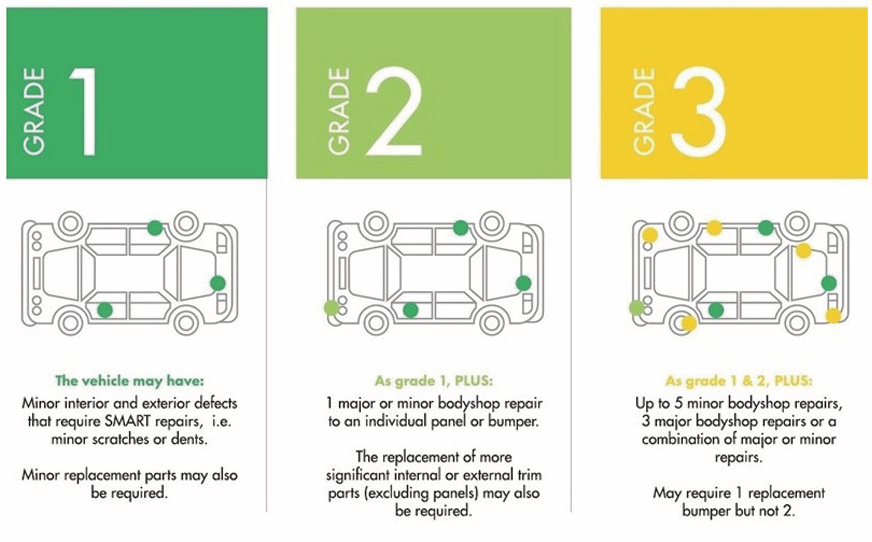 GRADE 1

The vehicle may have:
Minor interior and exterior defects that require SMART repairs, i.e. minor scratches or dents.

Minor replacement parts may also be required.

GRADE 2

As grade 1, PLUS:
1 major or minor bodyshop repair to an individual panel or bumper.

The replacement of more significant internal or external trim parts (excluding panels) may also be required.

GRADE 3

As grade 1 & 2, PLUS:
Up to 5 minor bodyshop repairs, 3 major bodyshop repairs or a combination of major or minor repairs.

May require 1 replacement bumper but not 2.