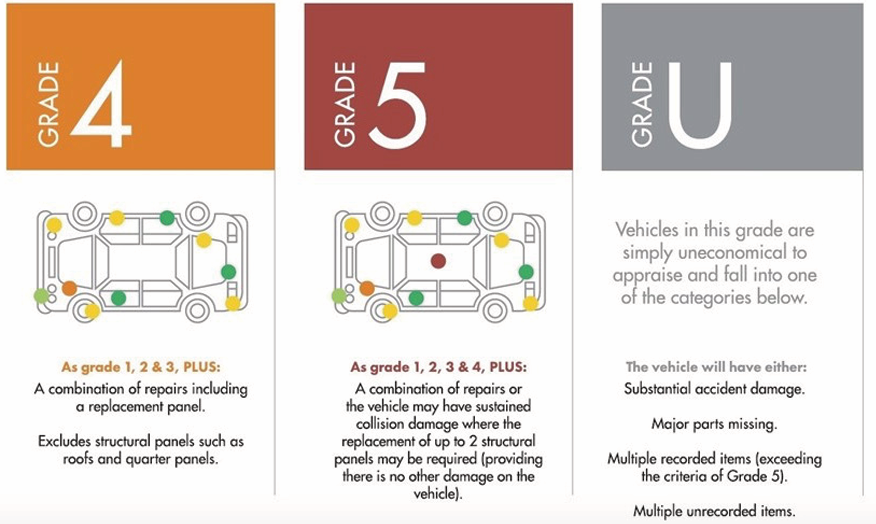 GRADE 4

As grade 1, 2 & 3, PLUS:
A combination of repairs including a replacement panel.

Excludes structural panels such as roofs and quarter panels.

GRADE 5

As grade 1, 2, 3 & 4, PLUS:
A combination of repairs or the vehicle may have sustained collision damage where the replacement of up to 2 structural panels may be required (providing there is no other damage on the vehicle).

GRADE U

Vehicles in this grade are simply uneconomical to appraise and fall into one of the categories below.

The vehicle will have either:
Substantial accident damage.

Major parts missing.

Multiple recorded items (exceeding the criteria of Grade 5).

Multiple unrecorded items.